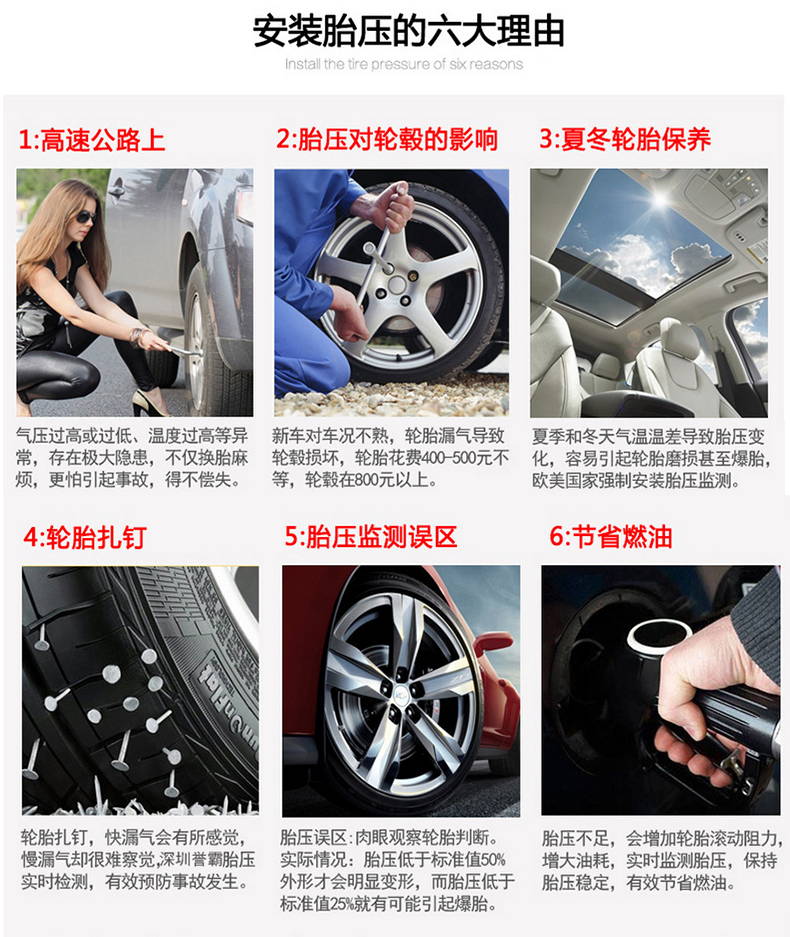 安装胎压的六大理由

Install the tire pressure of six reasons

1:高速公路上

气压过高或过低、温度过高等异常，存在极大隐患，不仅换胎麻烦，更怕引起事故，得不偿失。

2:胎压对轮毂的影响

新车对车况不熟，轮胎漏气导致轮毂损坏，轮胎花费400-500元不等，轮毂在800元以上。

3:夏冬轮胎保养

夏季和冬天气温温差导致胎压变化，容易引起轮胎磨损甚至爆胎，欧美国家强制安装胎压监测。

4:轮胎扎钉

轮胎扎钉，快漏气会有所感觉，慢漏气却很难察觉,深圳誉霸胎压实时检测，有效预防事故发生。

5:胎压监测误区

胎压误区：肉眼观察轮胎判断。实际情况：胎压低于标准值50%外形才会明显变形，而胎压低于标准值25%就有可能引起爆胎。

6:节省燃油

胎压不足，会增加轮胎滚动阻力，增大油耗，实时监测胎压，保持胎压稳定，有效节省燃油。